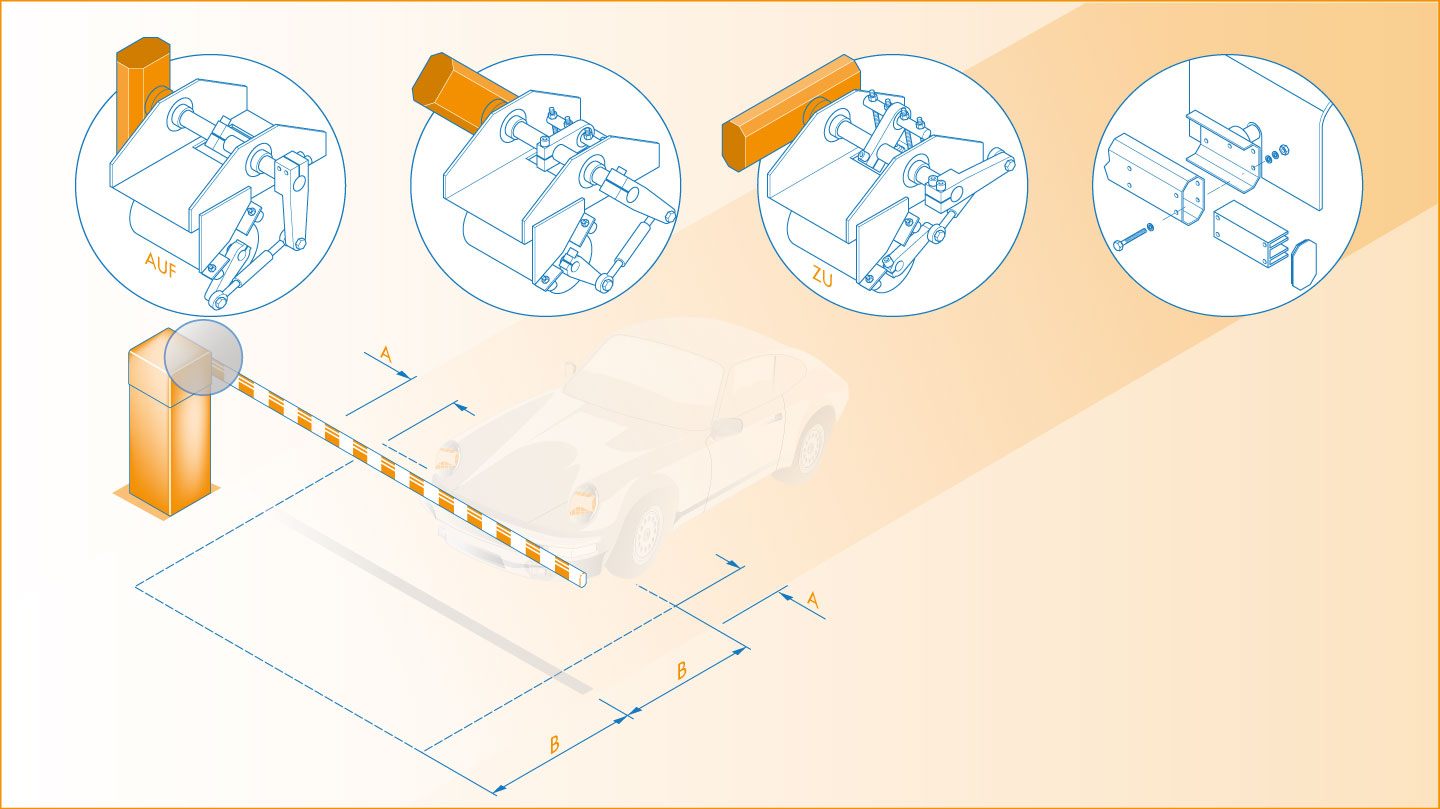 AUF

ZU

A

A

B

B